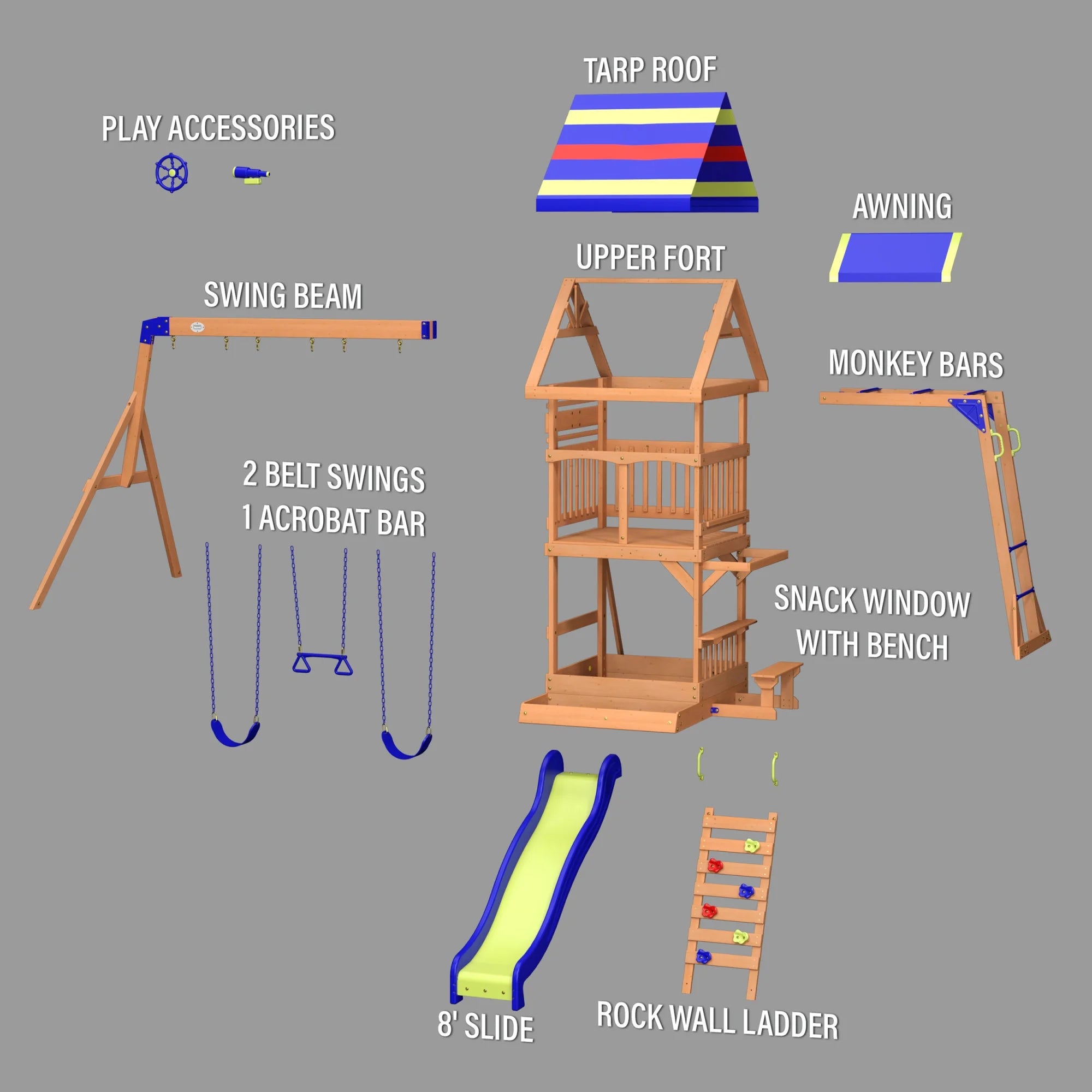 TARP ROOF

PLAY ACCESSORIES

AWNING

UPPER FORT

SWING BEAM

MONKEY BARS

2 BELT SWINGS
1 ACROBAT BAR

SNACK WINDOW
WITH BENCH

8' SLIDE

ROCK WALL LADDER