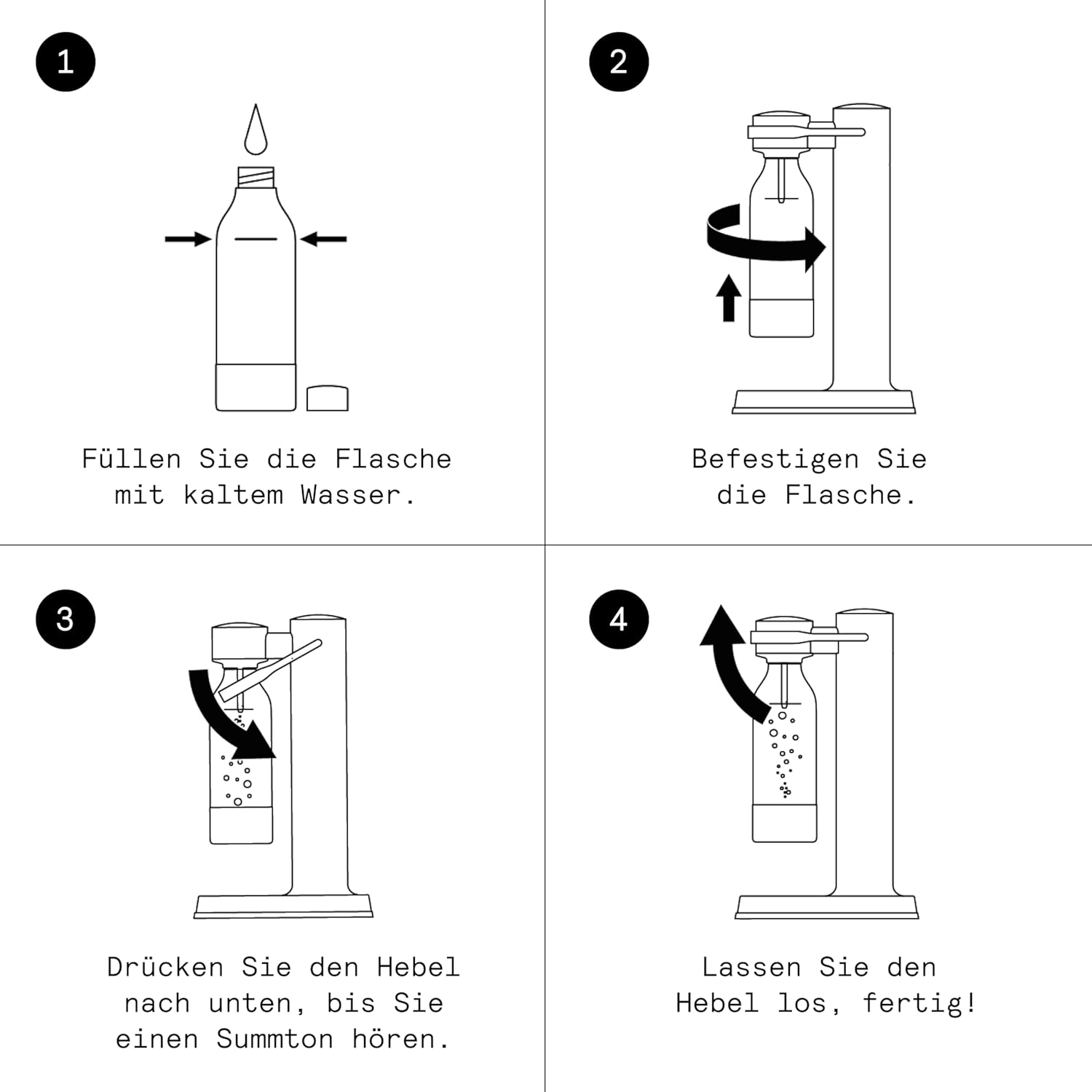 1

Füllen Sie die Flasche mit kaltem Wasser.

2

Befestigen Sie die Flasche.

3

Drücken Sie den Hebel nach unten, bis Sie einen Summton hören.

4

Lassen Sie den Hebel los, fertig!