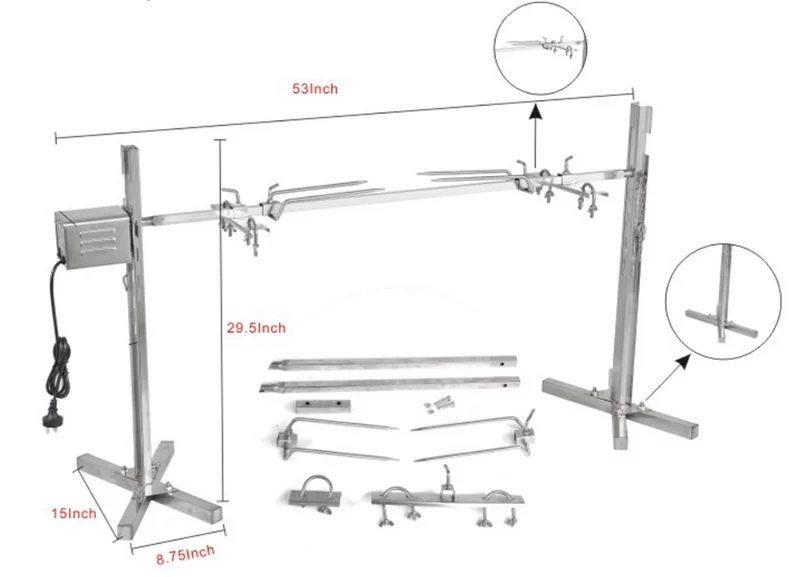 53Inch

29.5Inch

15Inch

8.75Inch