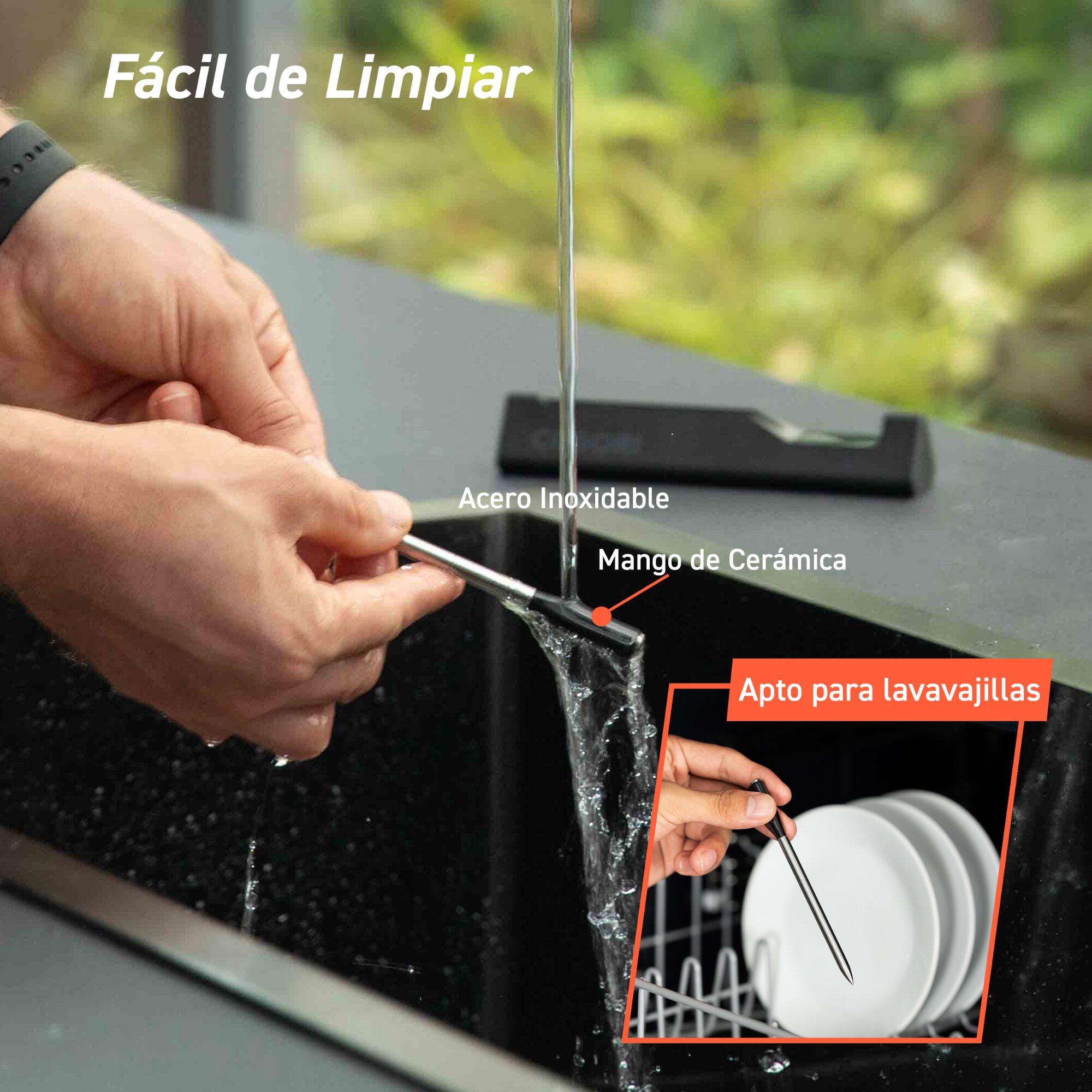 Fácil de Limpiar

Acero Inoxidable

Mango de Cerámica

Apto para lavavajillas