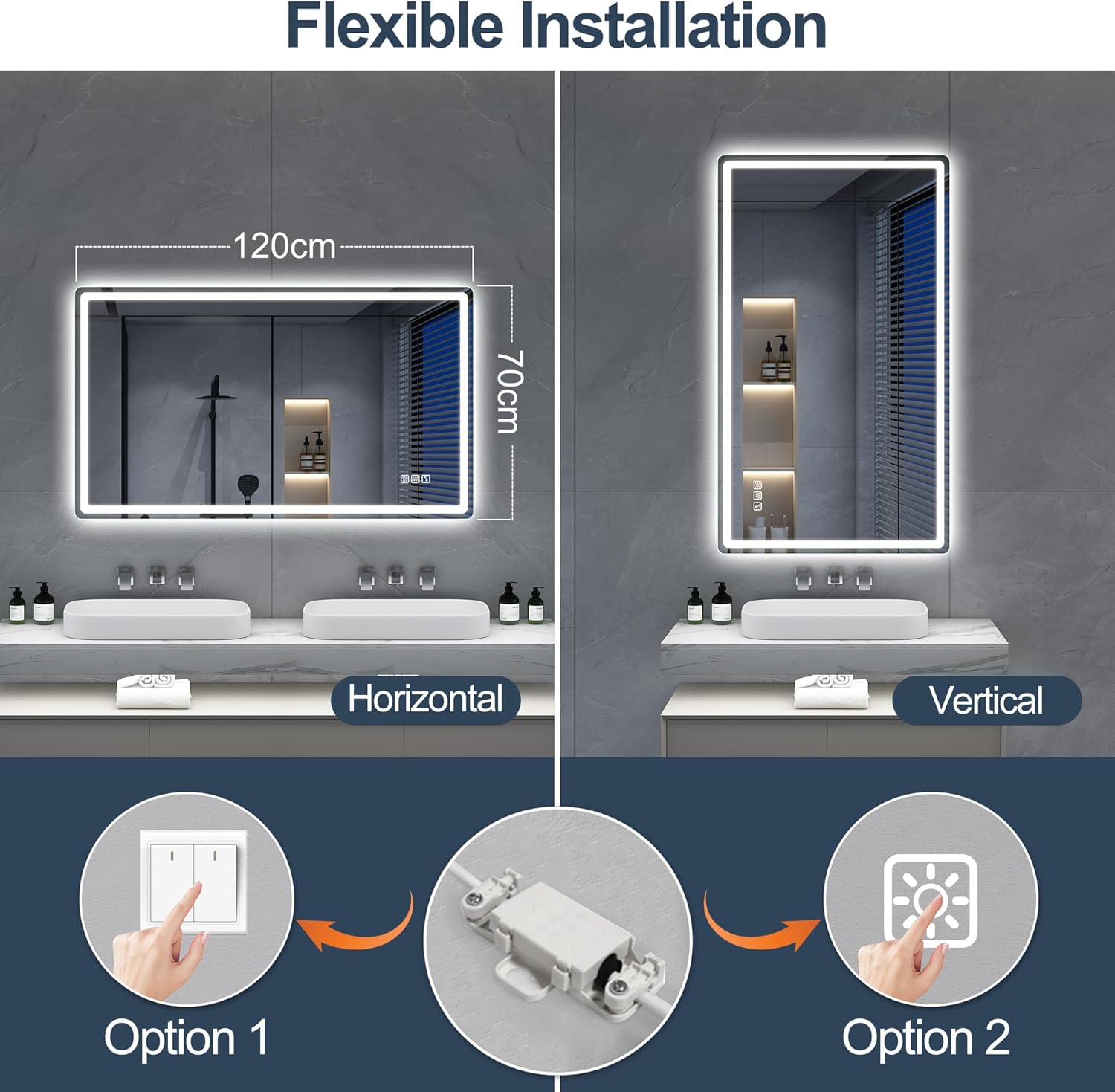 Flexible Installation

120cm

70cm

Horizontal

Vertical

Option 1

Option 2