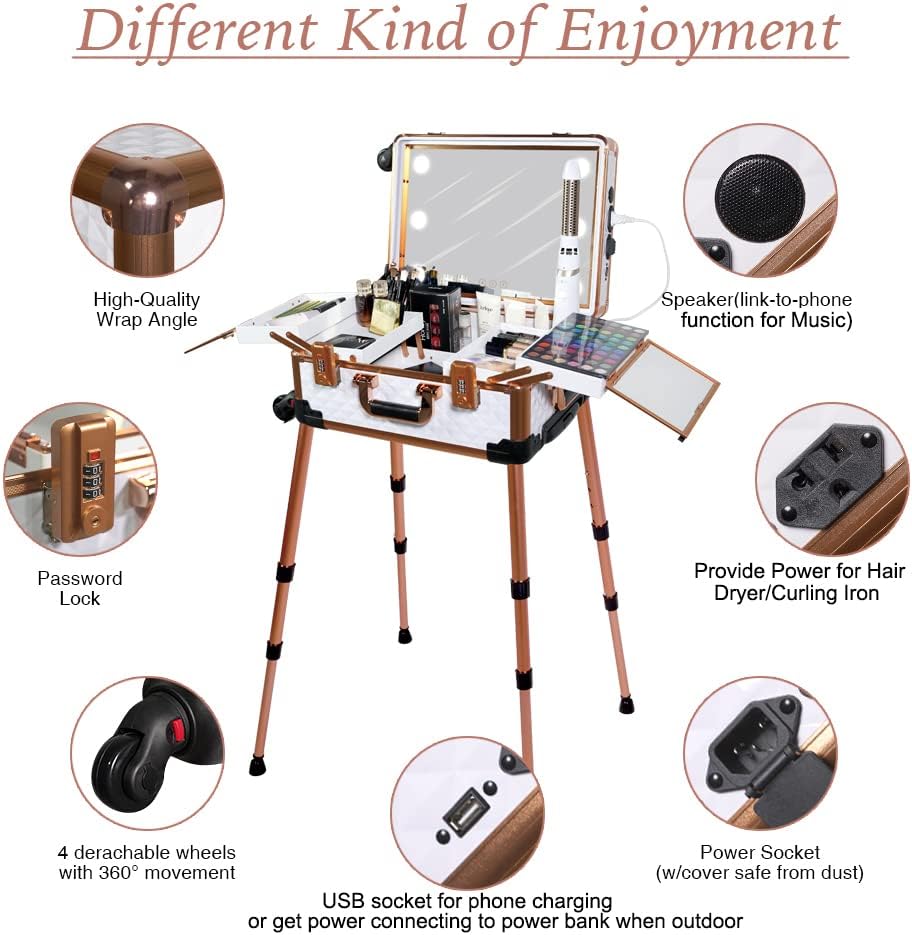 Different Kind of Enjoyment

High-Quality Wrap Angle

Speaker(link-to-phone function for Music)

Password Lock

Provide Power for Hair Dryer/Curling Iron

4 derachable wheels with 360° movement

Power Socket (w/cover safe from dust)

USB socket for phone charging or get power connecting to power bank when outdoor