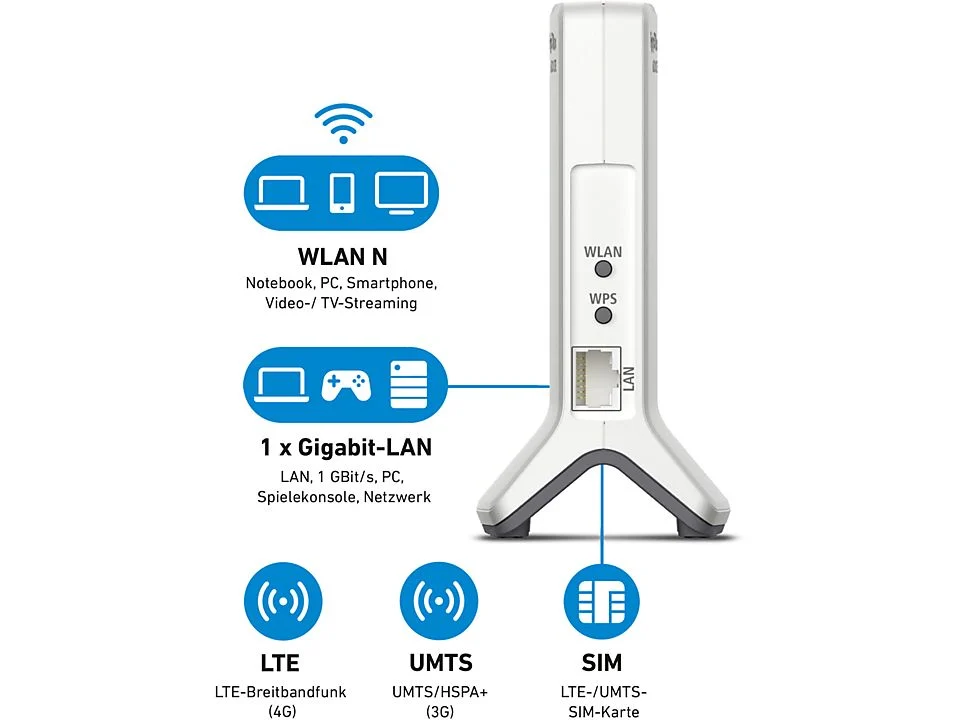 WLAN N
Notebook, PC, Smartphone, Video-/ TV-Streaming

WLAN
WPS
LAN

1 x Gigabit-LAN
LAN, 1 GBit/s, PC, Spielekonsole, Netzwerk

LTE
LTE-Breitbandfunk (4G)

UMTS
UMTS/HSPA+ (3G)

SIM
LTE-/UMTS-SIM-Karte