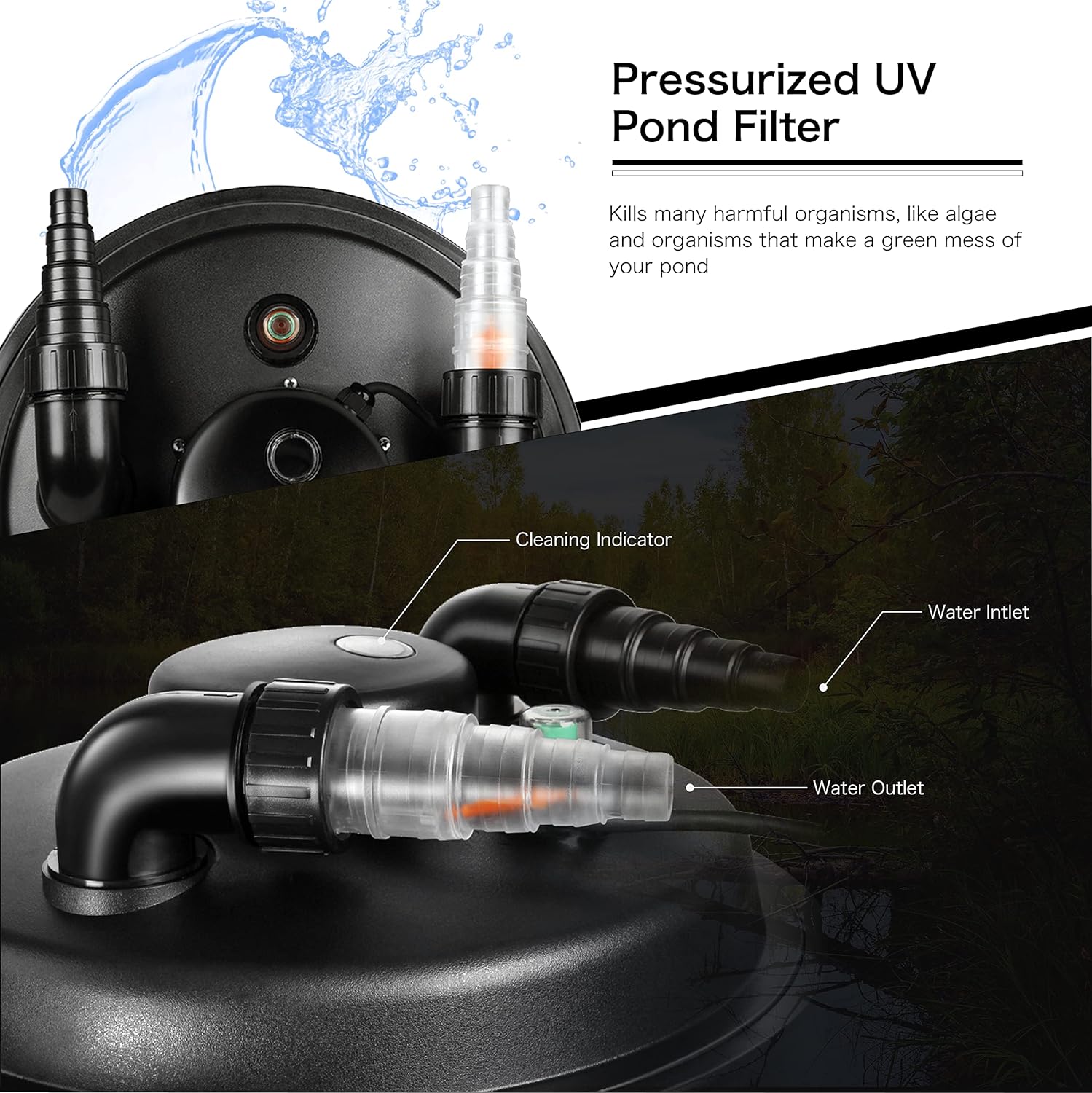 Pressurized UV Pond Filter

Kills many harmful organisms, like algae and organisms that make a green mess of your pond

Cleaning Indicator

Water Intlet

Water Outlet