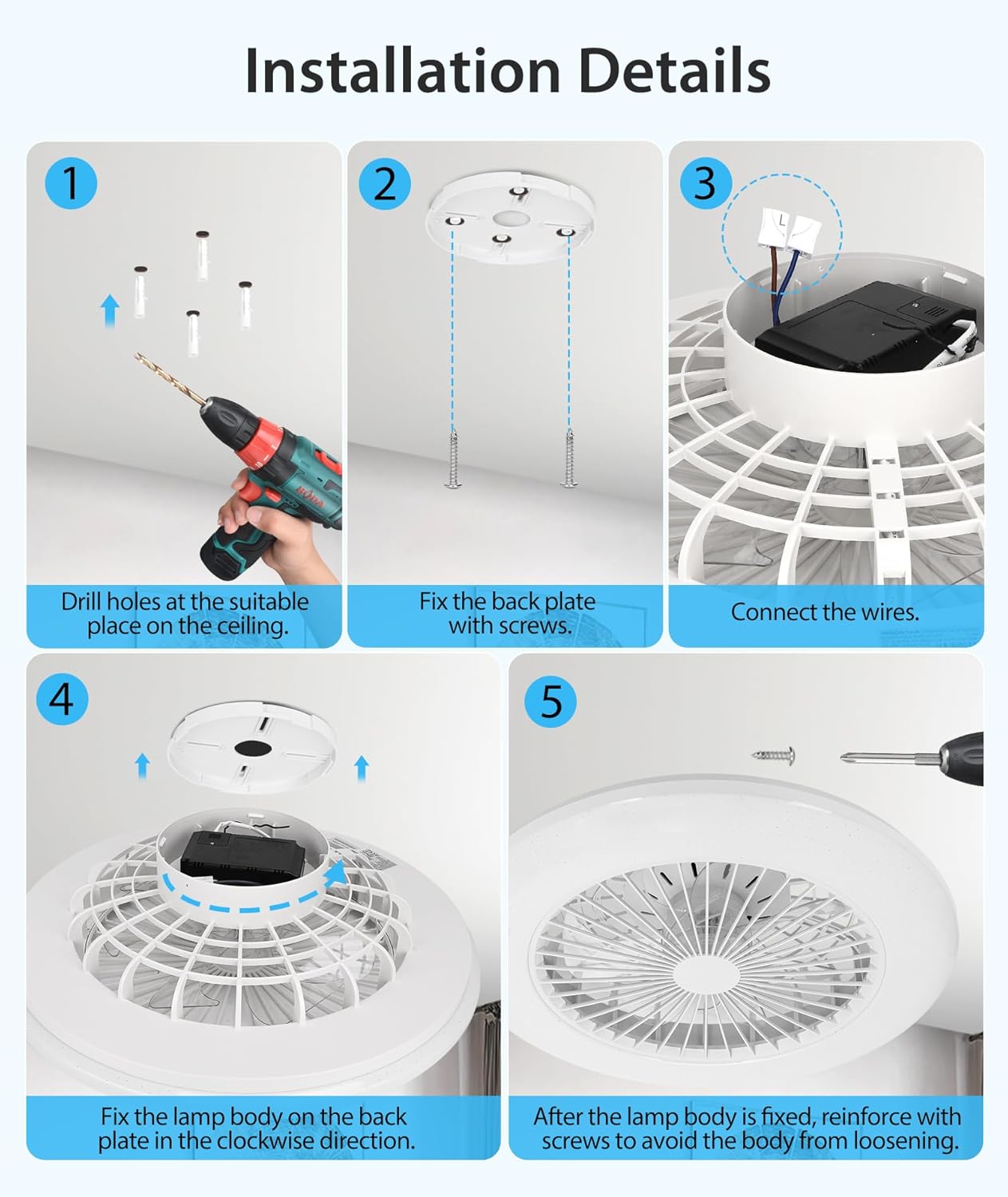 Installation Details

1

Drill holes at the suitable place on the ceiling.

2

Fix the back plate with screws.

3

L

Connect the wires.

4

Fix the lamp body on the back plate in the clockwise direction.

5

After the lamp body is fixed, reinforce with screws to avoid the body from loosening.