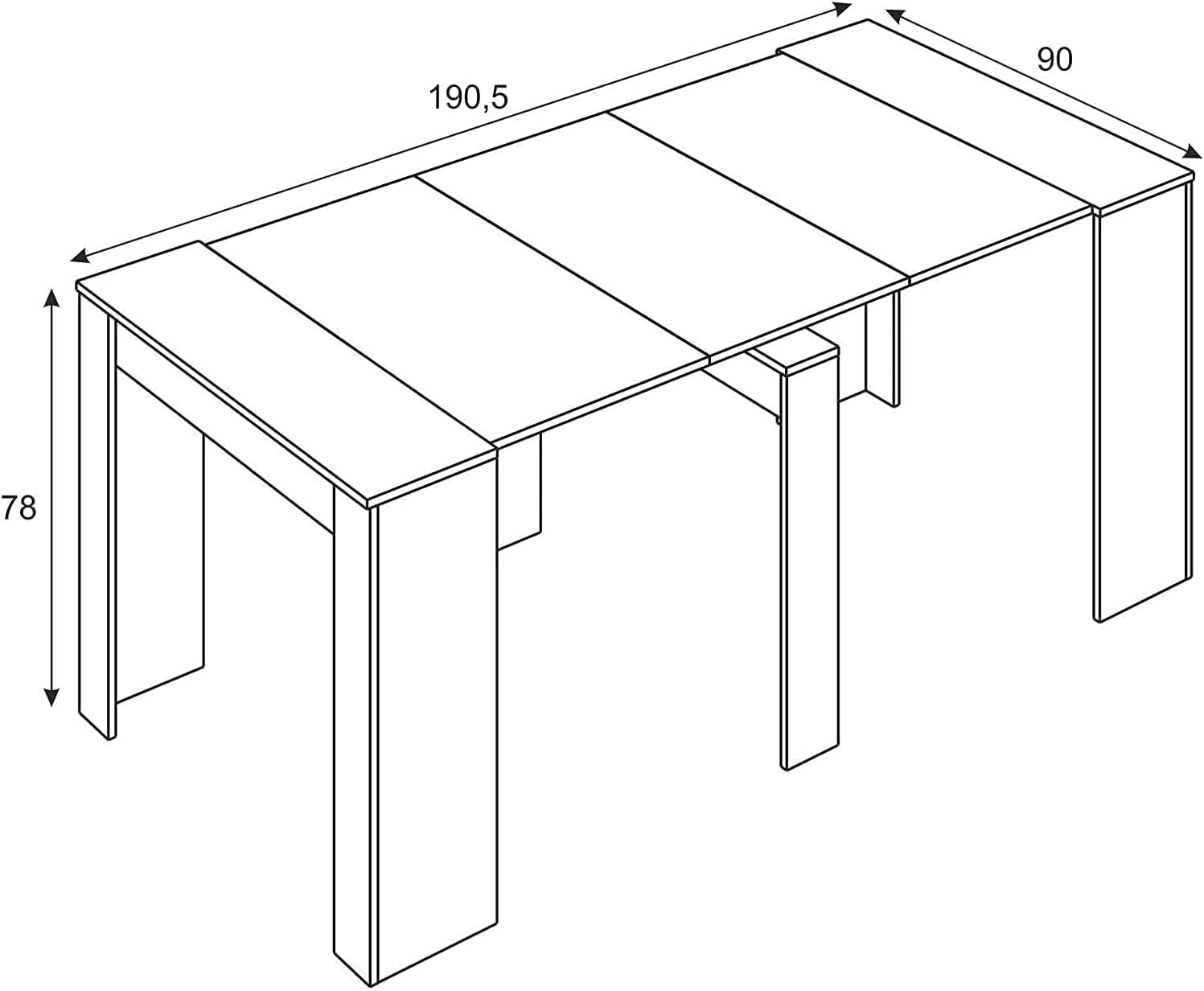 190,5

90

78