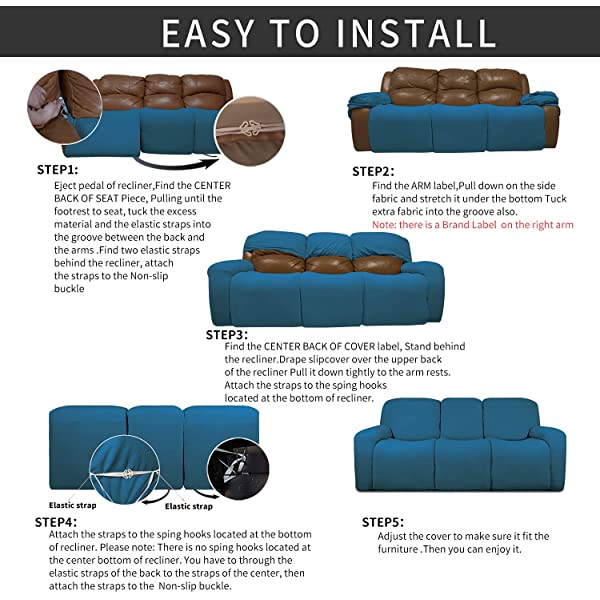 EASY TO INSTALL

STEP1:
Eject pedal of recliner,Find the CENTER BACK OF SEAT Piece, Pulling until the footrest to seat, tuck the excess material and the elastic straps into the groove between the back and the arms .Find two elastic straps behind the recliner, attach the straps to the Non-slip buckle

STEP2:
Find the ARM label,Pull down on the side fabric and stretch it under the bottom Tuck extra fabric into the groove also.
Note: there is a Brand Label on the right arm

STEP3:
Find the CENTER BACK OF COVER label, Stand behind the recliner.Drape slipcover over the upper back of the recliner Pull it down tightly to the arm rests. Attach the straps to the sping hooks located at the bottom of recliner.

Elastic strap
Elastic strap

STEP4:
Attach the straps to the sping hooks located at the bottom of recliner. Please note: There is no sping hooks located at the center bottom of recliner. You have to through the elastic straps of the back to the straps of the center, then attach the straps to the Non-slip buckle.

STEP5:
Adjust the cover to make sure it fit the furniture .Then you can enjoy it.